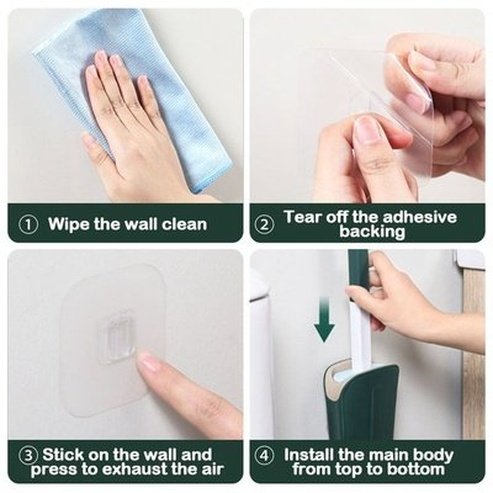 ① Wipe the wall clean

② Tear off the adhesive backing

③ Stick on the wall and press to exhaust the air

④ Install the main body from top to bottom