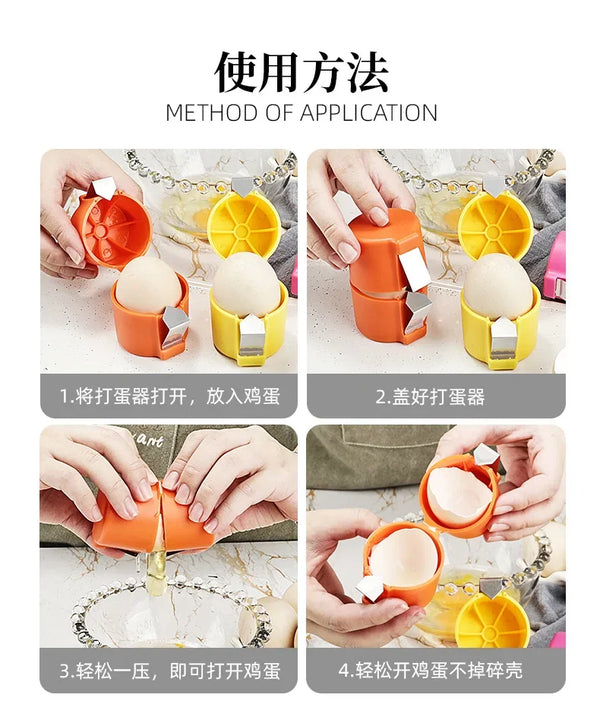 使用方法
METHOD OF APPLICATION

1.将打蛋器打开，放入鸡蛋

2.盖好打蛋器

3.轻松一压，即可打开鸡蛋

4.轻松开鸡蛋不掉碎壳