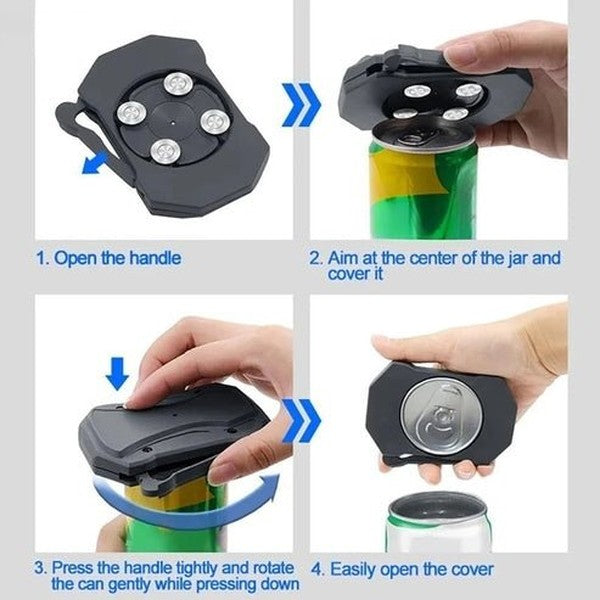 1. Open the handle

2. Aim at the center of the jar and cover it

3. Press the handle tightly and rotate the can gently while pressing down

4. Easily open the cover