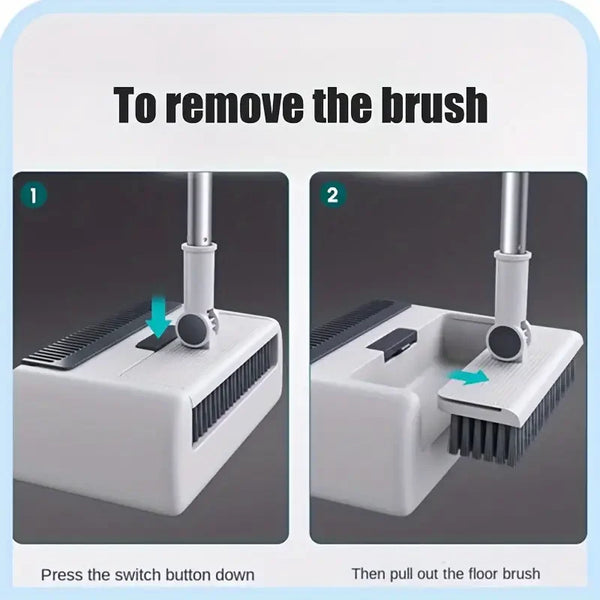 To remove the brush

1

Press the switch button down

2

Then pull out the floor brush