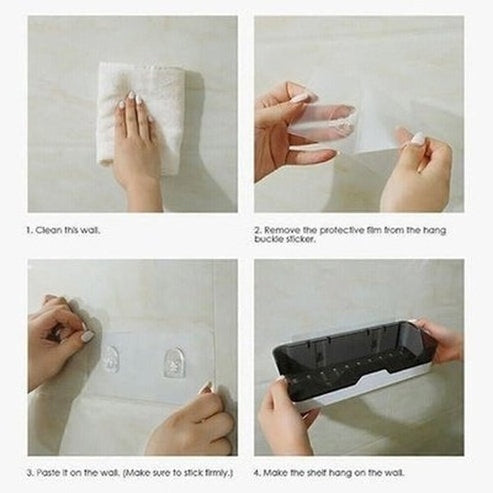 1. Clean this wall.

2. Remove the protective film from the hang buckle sticker.

3. Paste it on the wall. (Make sure to stick firmly.)

4. Make the shelf hang on the wall.