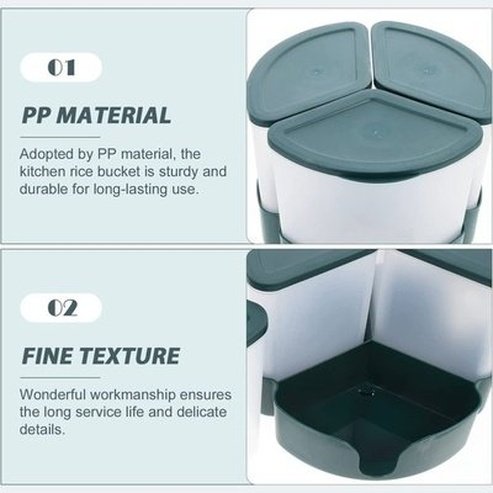 01

PP MATERIAL

Adopted by PP material, the kitchen rice bucket is sturdy and durable for long-lasting use.

02

FINE TEXTURE

Wonderful workmanship ensures the long service life and delicate details.