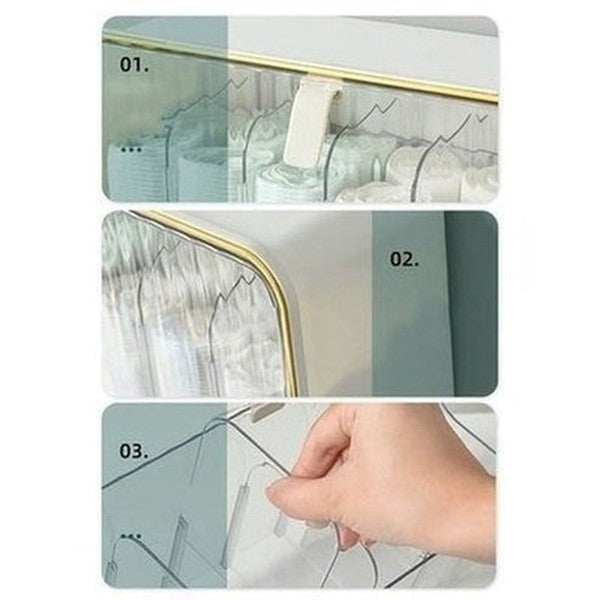 01.
...

02.

03.
...