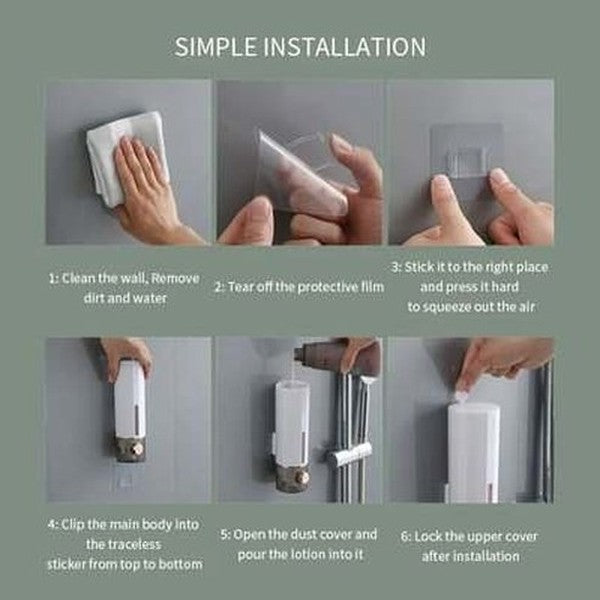 SIMPLE INSTALLATION

1: Clean the wall, Remove dirt and water

2: Tear off the protective film

3: Stick it to the right place and press it hard to squeeze out the air

4: Clip the main body into the traceless sticker from top to bottom

5: Open the dust cover and pour the lotion into it

6: Lock the upper cover after installation