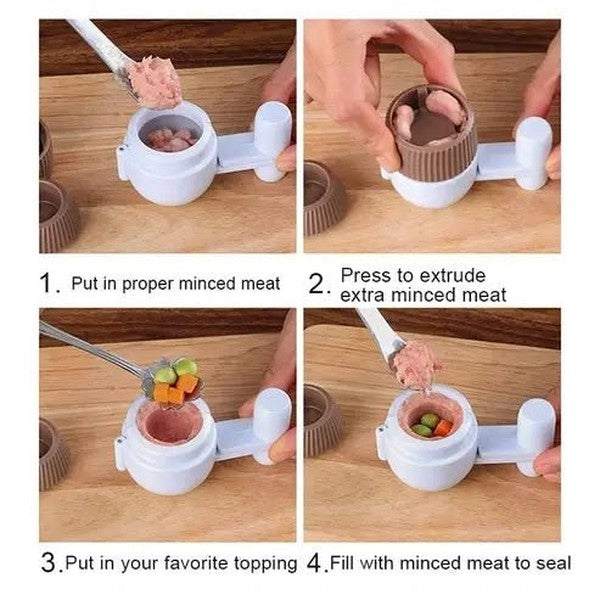 1. Put in proper minced meat

2. Press to extrude extra minced meat

3. Put in your favorite topping

4. Fill with minced meat to seal