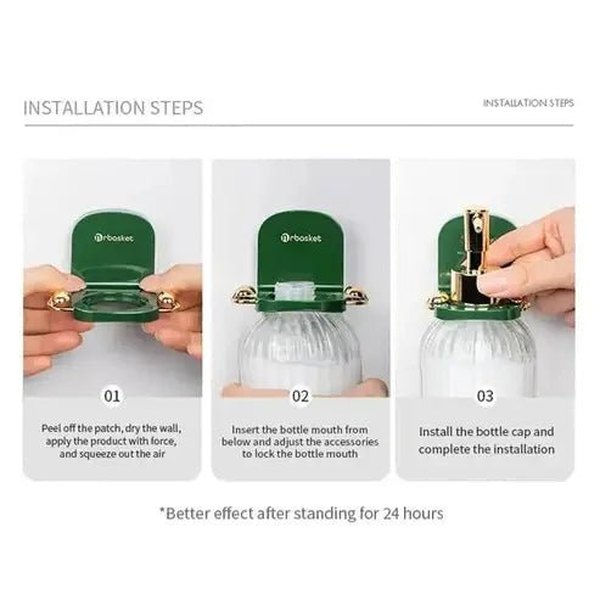 INSTALLATION STEPS

INSTALLATION STEPS

rbasket

01

Peel off the patch, dry the wall, apply the product with force, and squeeze out the air

rbasket

02

Insert the bottle mouth from below and adjust the accessories to lock the bottle mouth

03

Install the bottle cap and complete the installation

*Better effect after standing for 24 hours