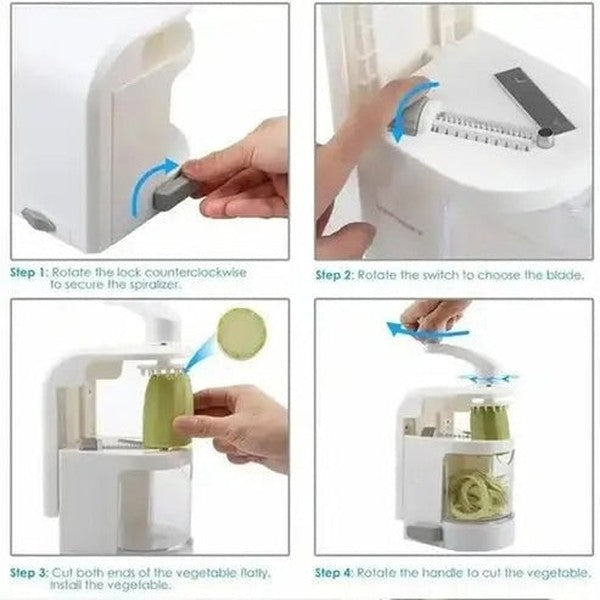 Step 1: Rotate the lock counterclockwise to secure the spiralizer.

Step 2: Rotate the switch to choose the blade.

Step 3: Cut both ends of the vegetable flatly. Install the vegetable.

Step 4: Rotate the handle to cut the vegetable.