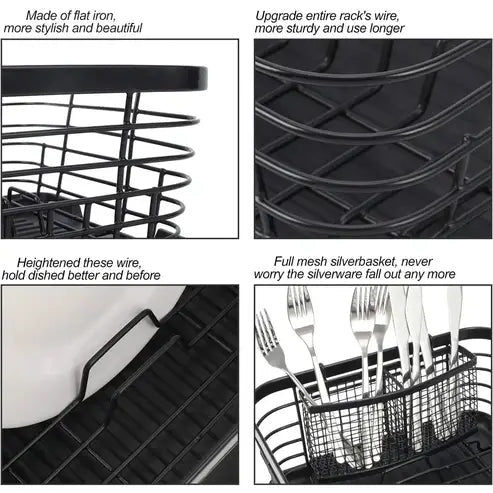 Made of flat iron,
more stylish and beautiful

Upgrade entire rack's wire,
more sturdy and use longer

Heightened these wire,
hold dished better and before

Full mesh silverbasket, never
worry the silverware fall out any more