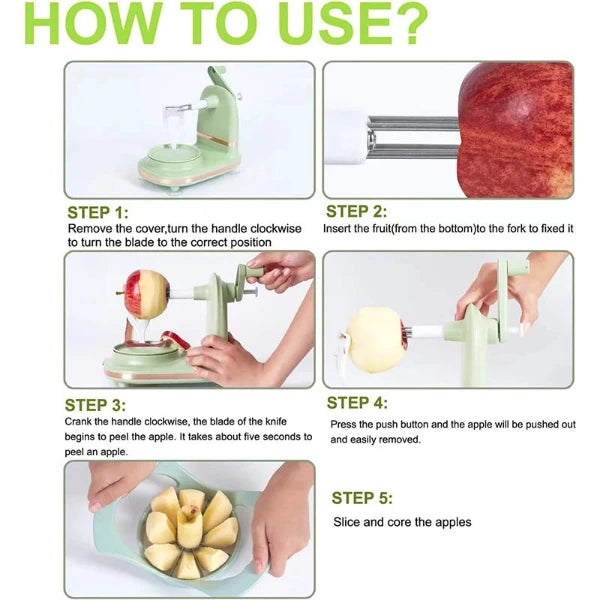 HOW TO USE?

STEP 1:
Remove the cover,turn the handle clockwise to turn the blade to the correct position

STEP 2:
Insert the fruit(from the bottom)to the fork to fixed it

STEP 3:
Crank the handle clockwise, the blade of the knife begins to peel the apple. It takes about five seconds to peel an apple.

STEP 4:
Press the push button and the apple will be pushed out and easily removed.

STEP 5:
Slice and core the apples