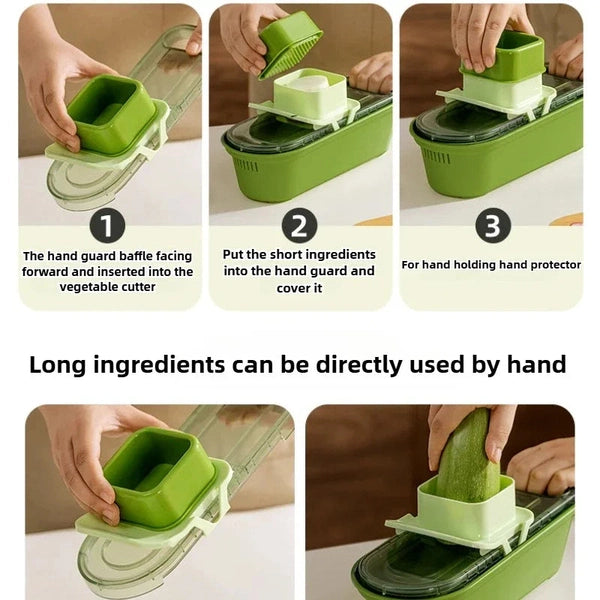 1
The hand guard baffle facing forward and inserted into the vegetable cutter

2
Put the short ingredients into the hand guard and cover it

3
For hand holding hand protector

Long ingredients can be directly used by hand