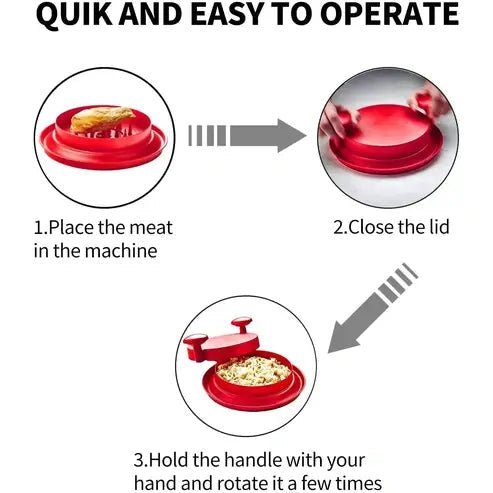 QUIK AND EASY TO OPERATE

1.Place the meat in the machine

2.Close the lid

3.Hold the handle with your hand and rotate it a few times