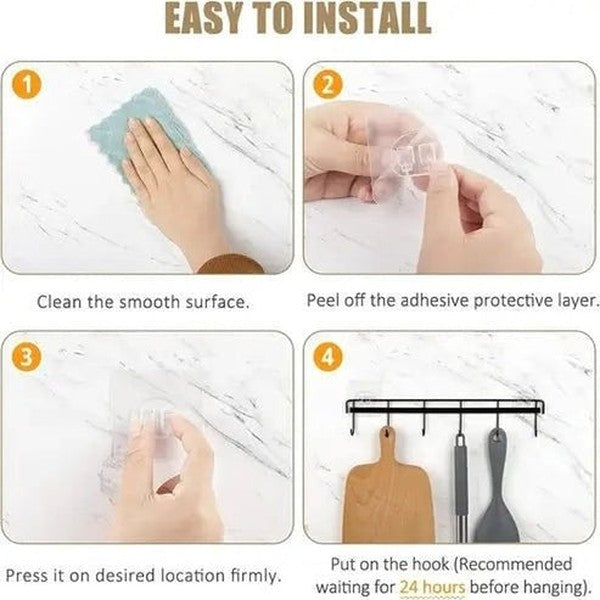 EASY TO INSTALL

1

Clean the smooth surface.

2

Peel off the adhesive protective layer.

3

Press it on desired location firmly.

4

Put on the hook (Recommended waiting for 24 hours before hanging).