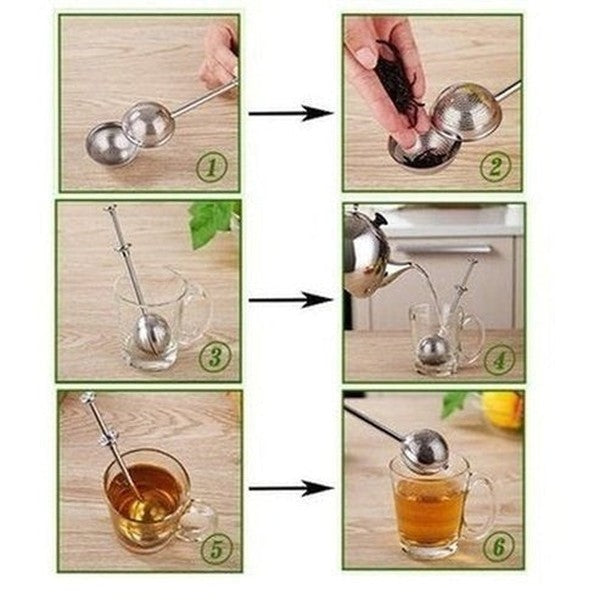 1
2
3
4
5
6