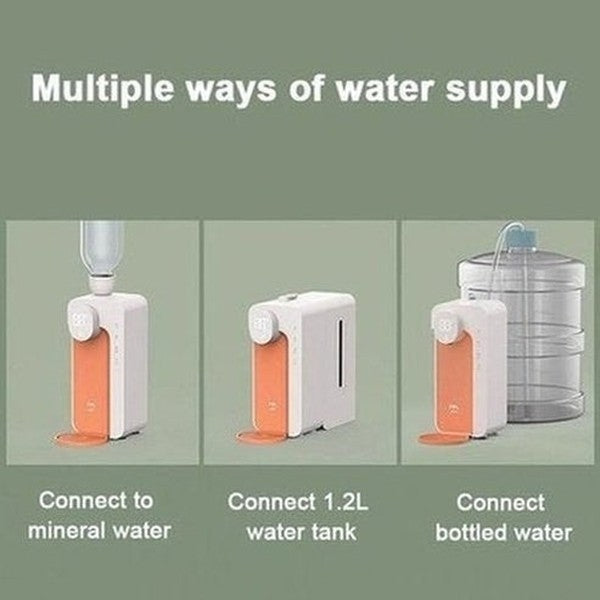 Multiple ways of water supply

Connect to mineral water

Connect 1.2L water tank

Connect bottled water