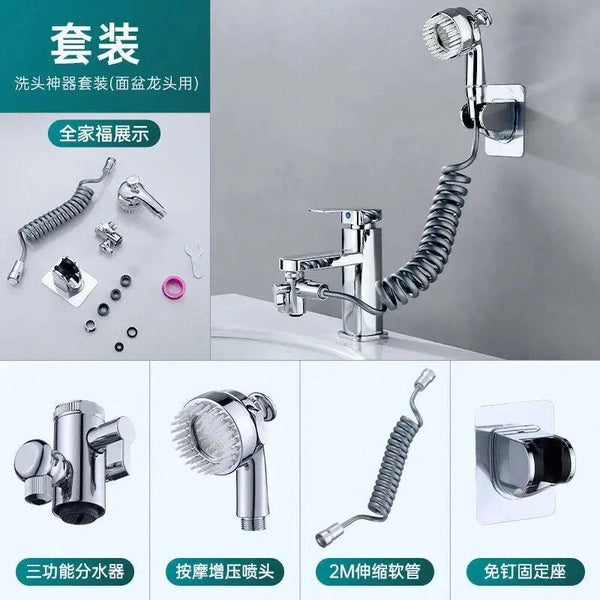 套装
洗头神器套装(面盆龙头用)

全家福展示

三功能分水器

按摩增压喷头

2M伸缩软管

免钉固定座