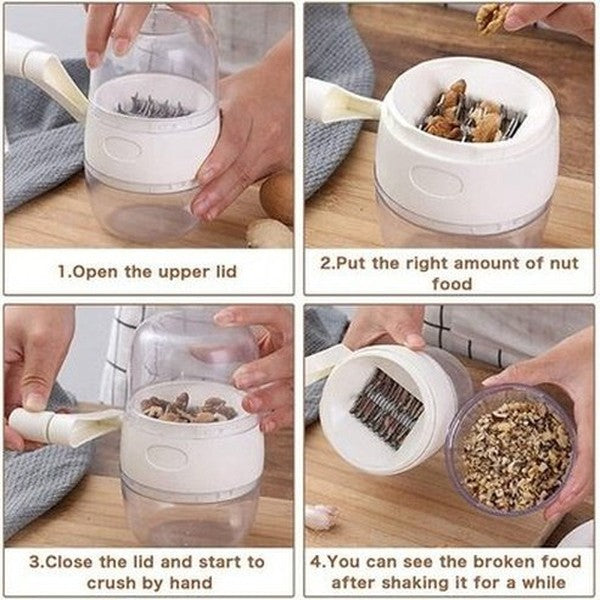 1.Open the upper lid

2.Put the right amount of nut food

3.Close the lid and start to crush by hand

4.You can see the broken food after shaking it for a while