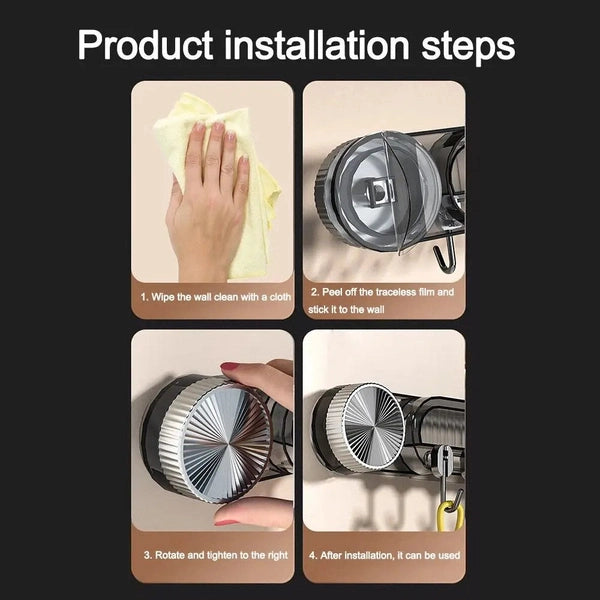 Product installation steps

1. Wipe the wall clean with a cloth

2. Peel off the traceless film and stick it to the wall

3. Rotate and tighten to the right

4. After installation, it can be used