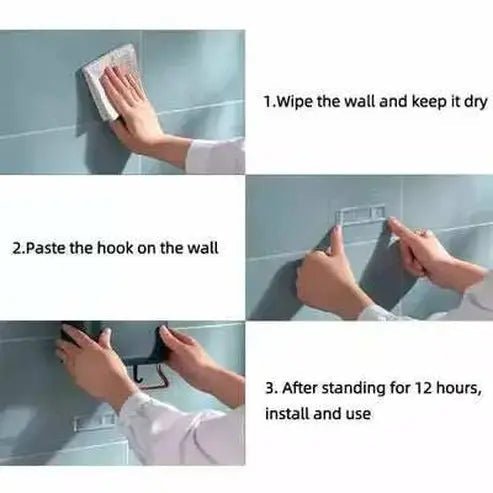 1.Wipe the wall and keep it dry

2.Paste the hook on the wall

3. After standing for 12 hours, install and use