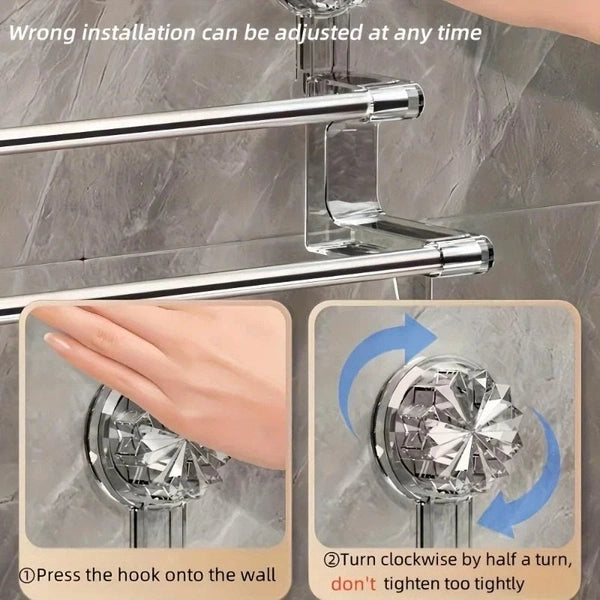 Wrong installation can be adjusted at any time

①Press the hook onto the wall

②Turn clockwise by half a turn, don't tighten too tightly