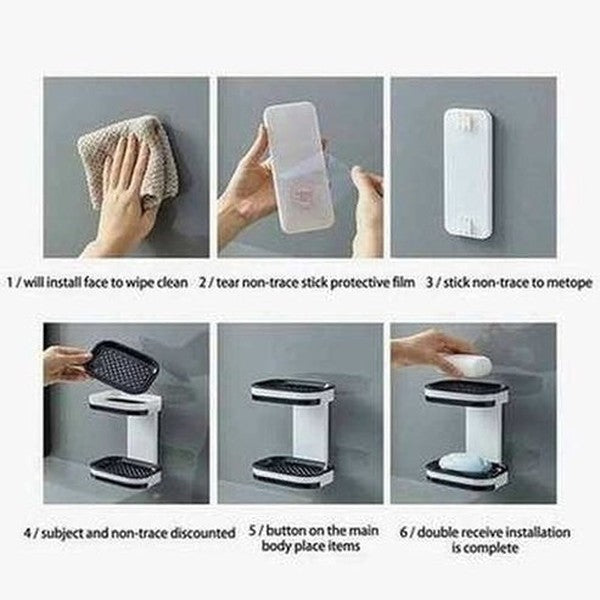 1 / will install face to wipe clean

2 / tear non-trace stick protective film

3 / stick non-trace to metope

4 / subject and non-trace discounted

5 / button on the main body place items

6 / double receive installation is complete