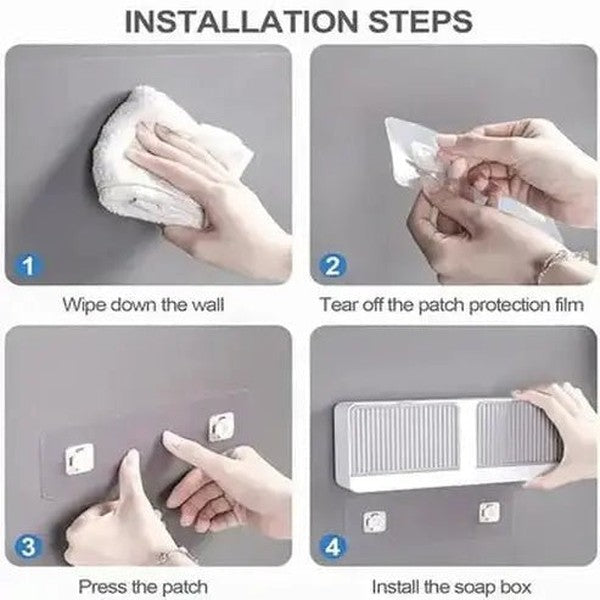 INSTALLATION STEPS

1

Wipe down the wall

2

Tear off the patch protection film

3

Press the patch

4

Install the soap box