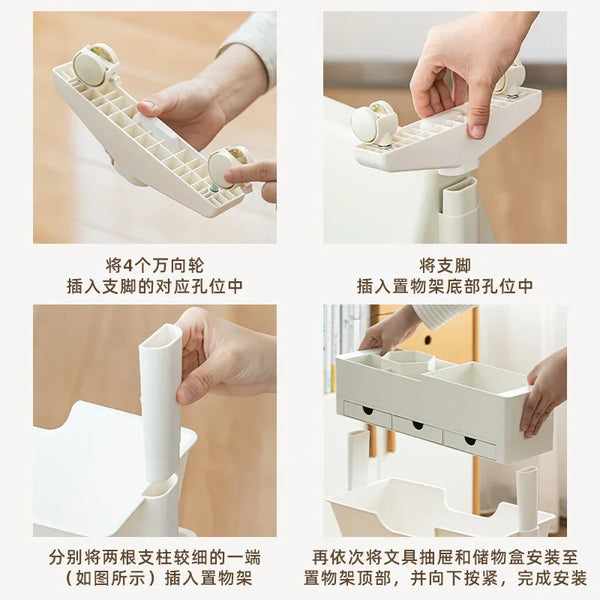 将4个万向轮
插入支脚的对应孔位中

将支脚
插入置物架底部孔位中

分别将两根支柱较细的一端
（如图所示）插入置物架

再依次将文具抽屉和储物盒安装至
置物架顶部，并向下按紧，完成安装