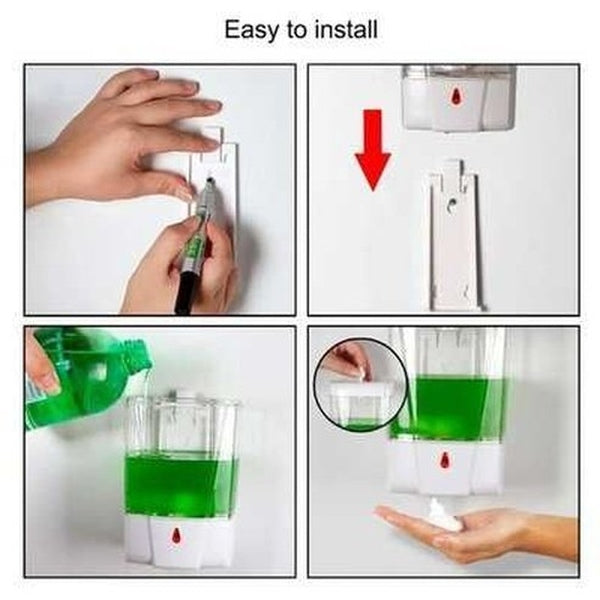 Easy to install