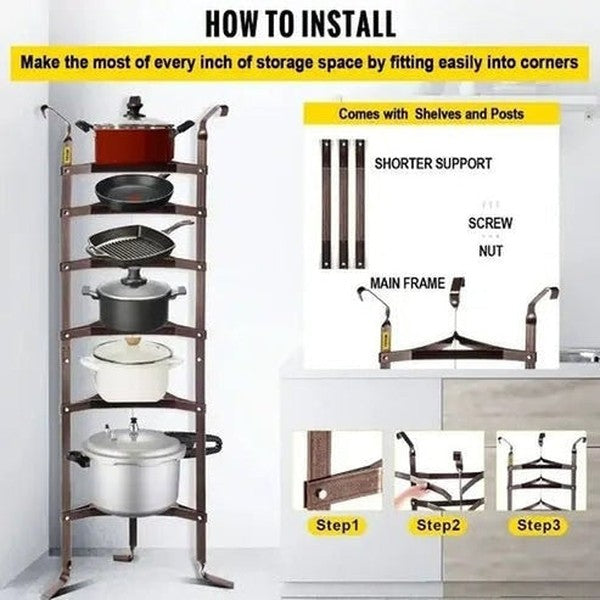 HOW TO INSTALL

Make the most of every inch of storage space by fitting easily into corners

Comes with Shelves and Posts

SHORTER SUPPORT

SCREW

NUT

MAIN FRAME

Step1

Step2

Step3