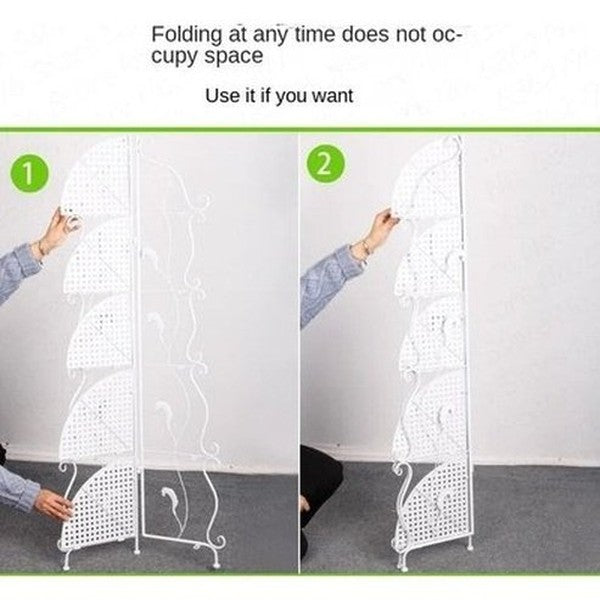 Folding at any time does not occupy space

Use it if you want

1

2