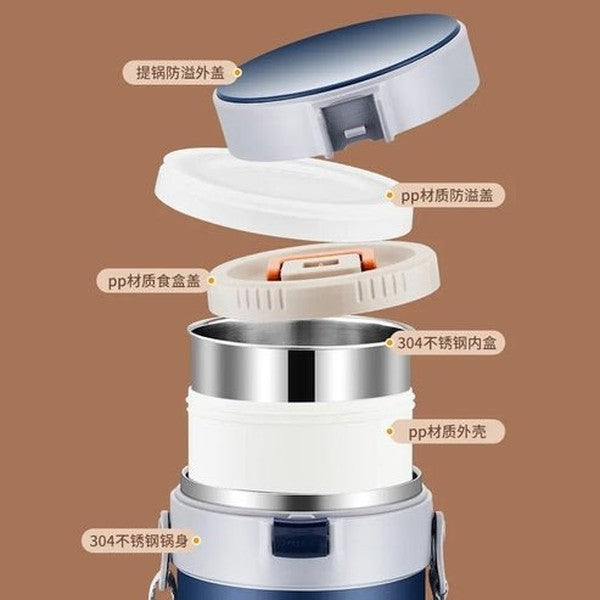 提锅防溢外盖

pp材质防溢盖

pp材质食盒盖

304不锈钢内盒

pp材质外壳

304不锈钢锅身