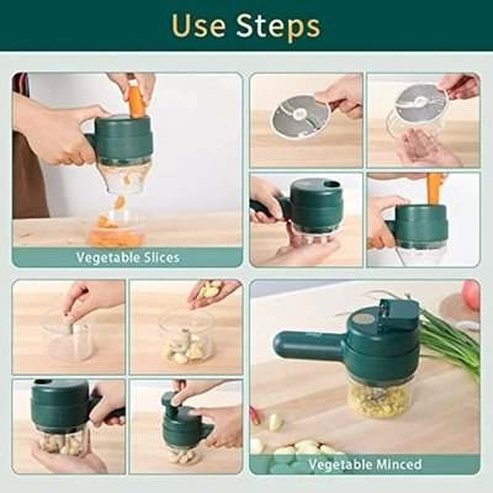 Use Steps

Vegetable Slices

Vegetable Minced