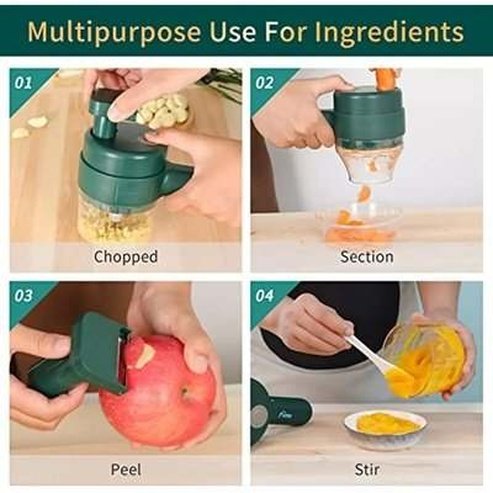 Multipurpose Use For Ingredients

01

Chopped

02

Section

03

Peel

04

Stir