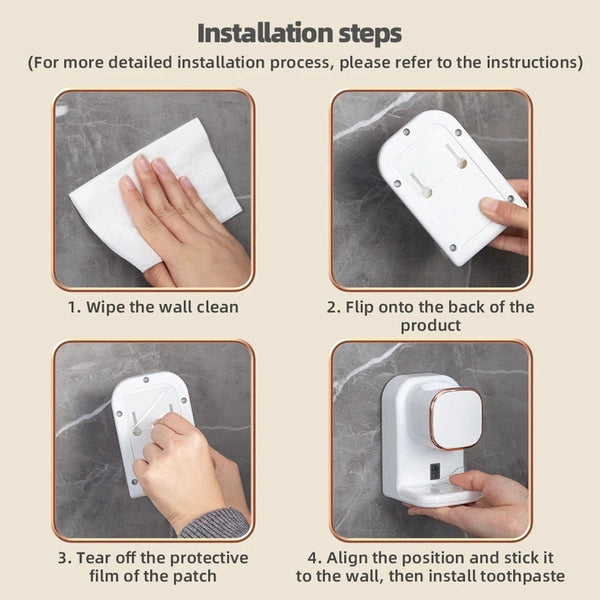 Installation steps
(For more detailed installation process, please refer to the instructions)

1. Wipe the wall clean

2. Flip onto the back of the product

3. Tear off the protective film of the patch

4. Align the position and stick it to the wall, then install toothpaste