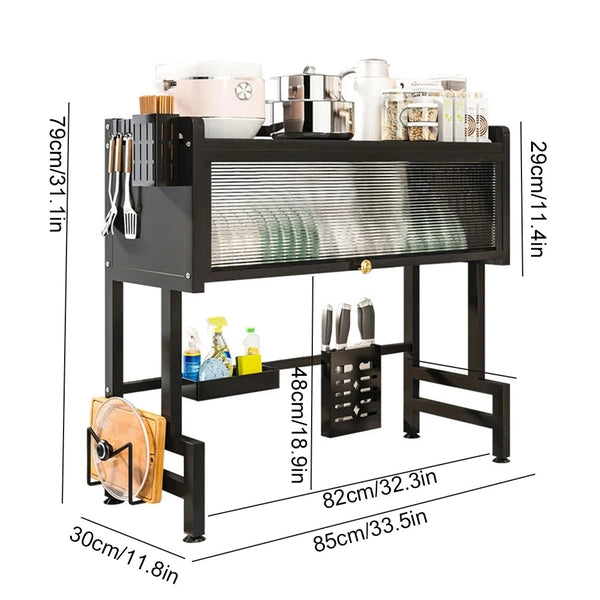 79cm/31.1in

29cm/11.4in

48cm/18.9in

82cm/32.3in

85cm/33.5in

30cm/11.8in