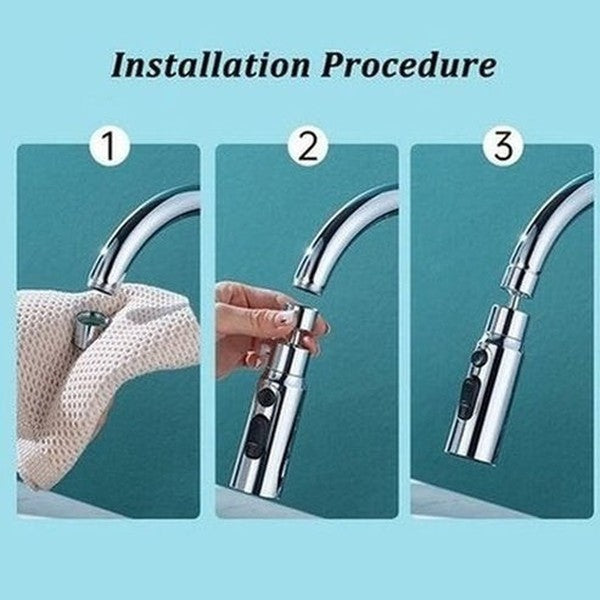 Installation Procedure

1

2

3