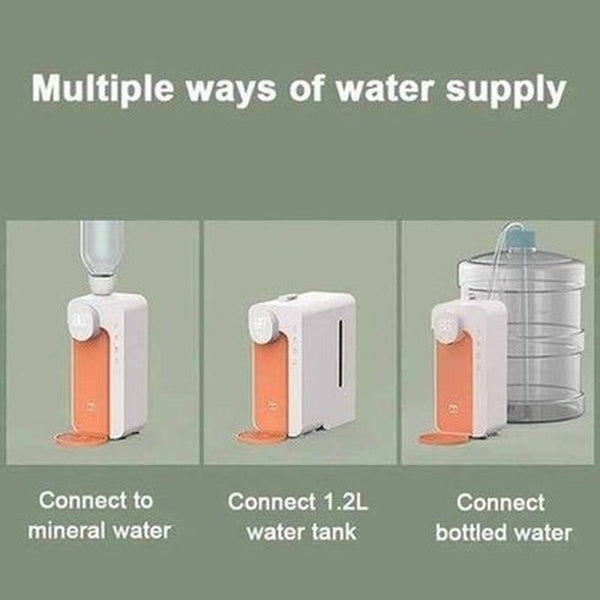 Multiple ways of water supply

Connect to mineral water

Connect 1.2L water tank

Connect bottled water