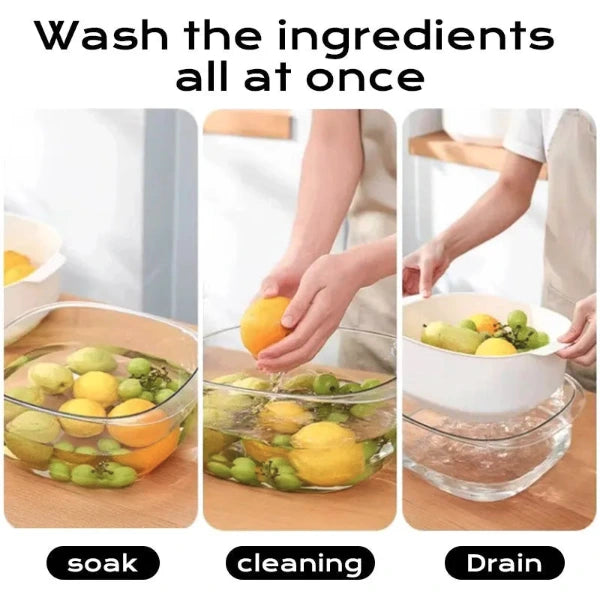 Wash the ingredients all at once

soak

cleaning

Drain