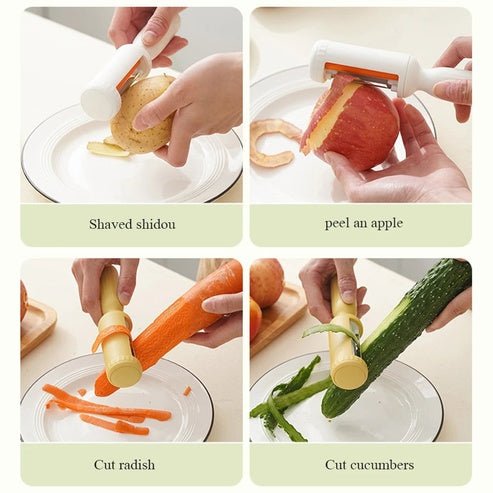 Shaved shidou

peel an apple

Cut radish

Cut cucumbers